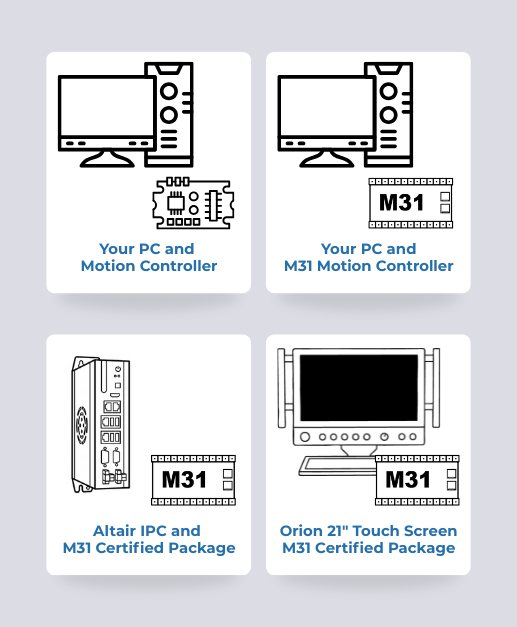 Your PC and Motion Controller

M31

Your PC and M31 Motion Controller

M31

Altair IPC and M31 Certified Package

M31

Orion 21" Touch Screen M31 Certified Package